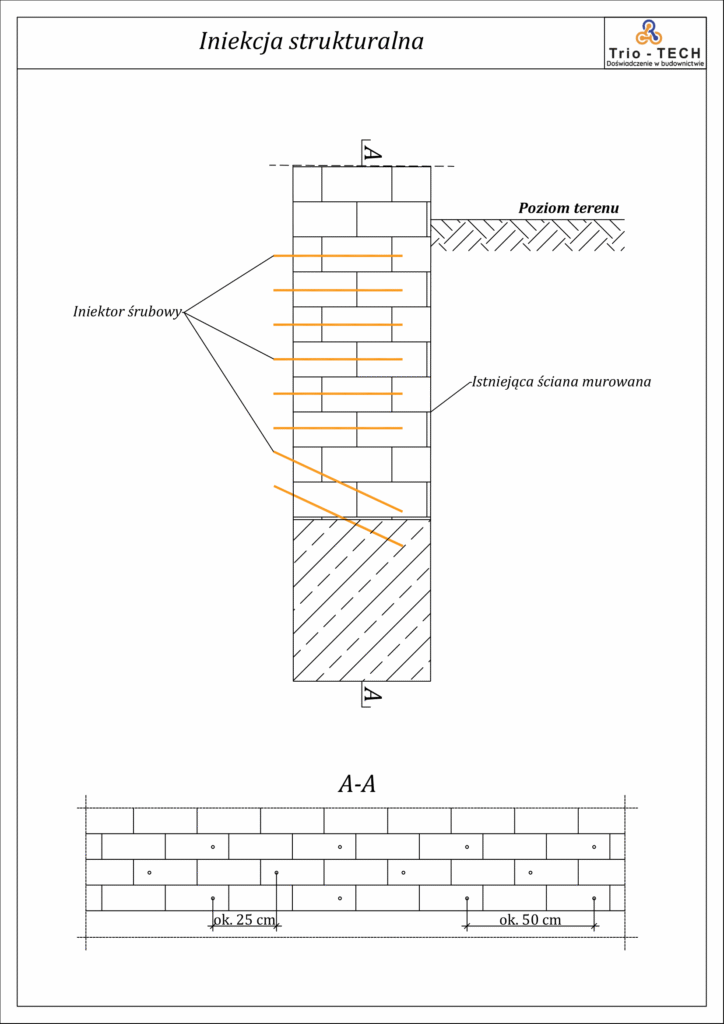 Iniekcja strukturalna

Trio - TECH
Doświadczenie w budownictwie

A

Poziom terenu

Iniektor śrubowy

Istniejąca ściana murowana

A

A-A

ok. 25 cm

ok. 50 cm