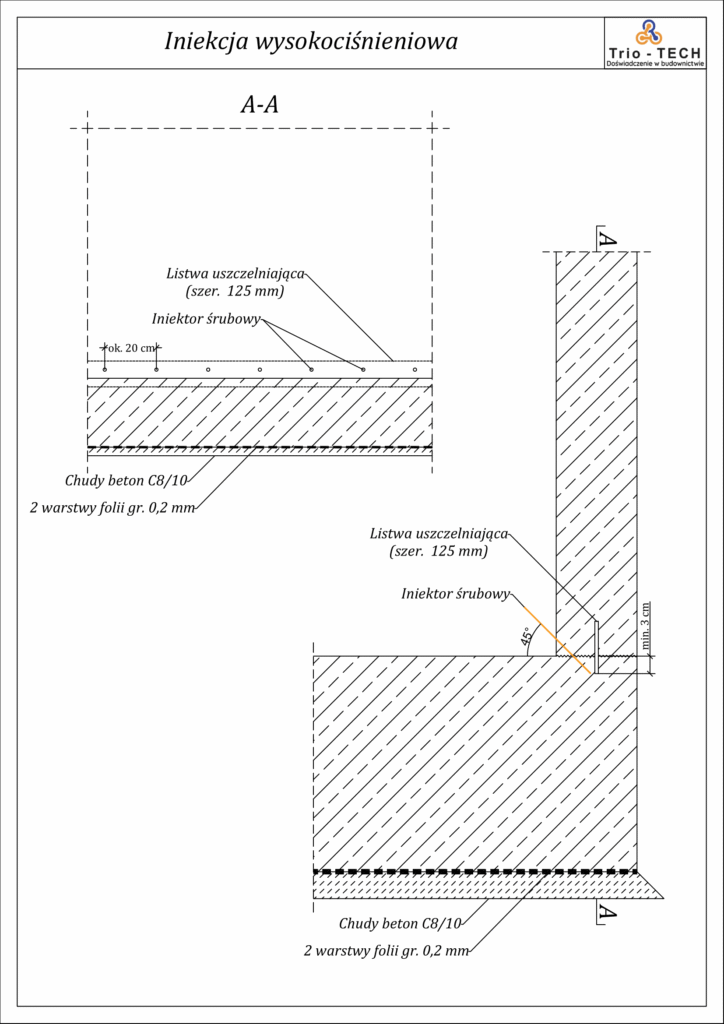 Iniekcja wysokociśnieniowa

Trio - TECH
Doświadczenie w budownictwie

A-A

Listwa uszczelniająca
(szer. 125 mm)

Iniektor śrubowy

ok. 20 cm

Chudy beton C8/10

2 warstwy folii gr. 0,2 mm

A

Listwa uszczelniająca
(szer. 125 mm)

Iniektor śrubowy

45°

min. 3 cm

Chudy beton C8/10

2 warstwy folii gr. 0,2 mm

A